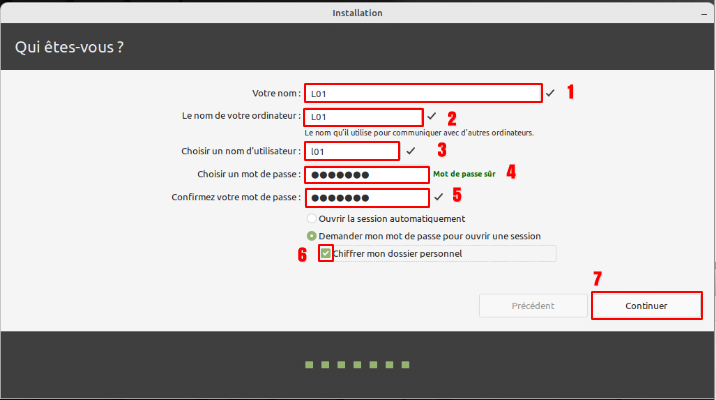 Installation

Qui êtes-vous ?

Votre nom : L01 1

Le nom de votre ordinateur : L01 2

Le nom qu'il utilise pour communiquer avec d'autres ordinateurs.

Choisir un nom d'utilisateur : l01 3

Choisir un mot de passe : ●●●●●●● Mot de passe sûr 4

Confirmez votre mot de passe : ●●●●●●● 5

Ouvrir la session automatiquement

Demander mon mot de passe pour ouvrir une session

6 Chiffrer mon dossier personnel

7

Précédent

Continuer